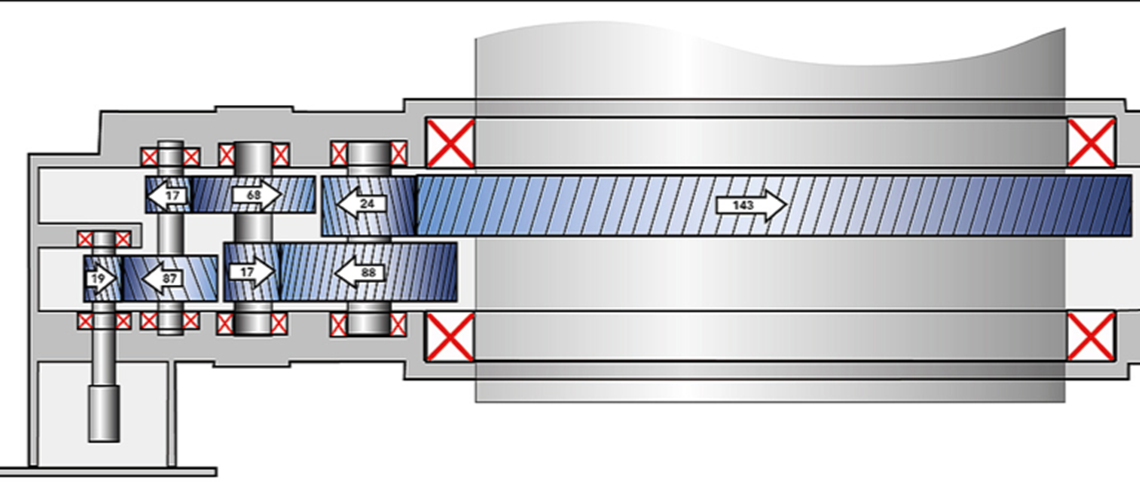 17
68
24
143
19
87
17
88